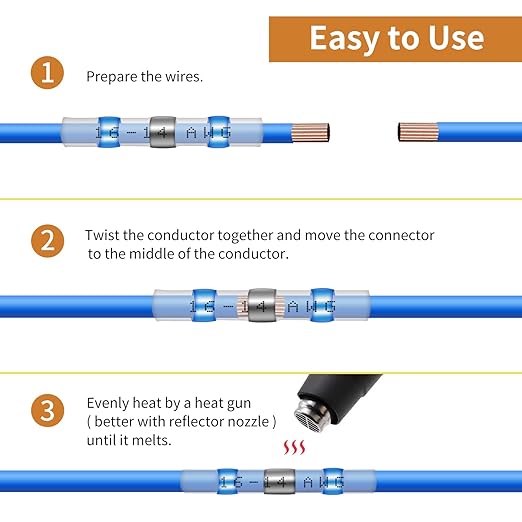 Easy to Use

1 Prepare the wires.

16-14 AWG

2 Twist the conductor together and move the connector to the middle of the conductor.

16-14 AWG

3 Evenly heat by a heat gun ( better with reflector nozzle ) until it melts.

16-14 AWG