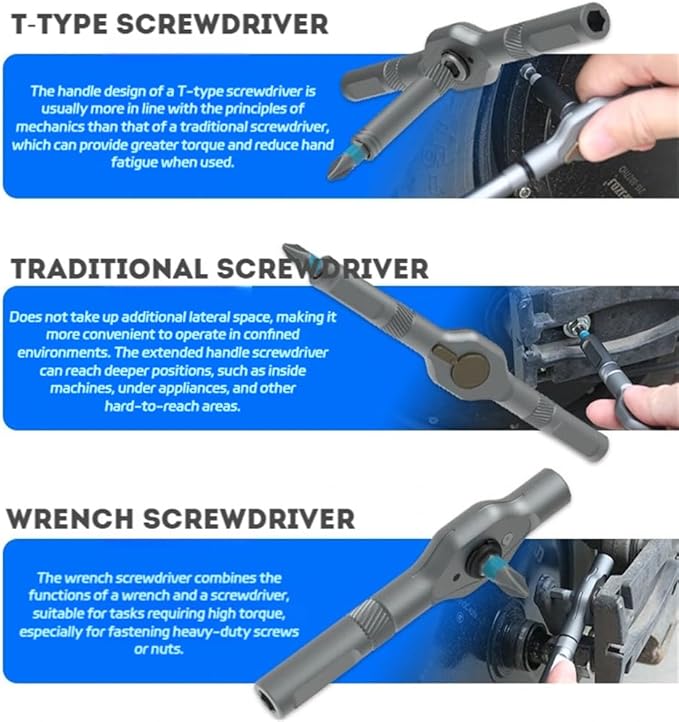 T-TYPE SCREWDRIVER

The handle design of a T-type screwdriver is usually more in line with the principles of mechanics than that of a traditional screwdriver, which can provide greater torque and reduce hand fatigue when used.

TRADITIONAL SCREWDRIVER

Does not take up additional lateral space, making it more convenient to operate in confined environments. The extended handle screwdriver can reach deeper positions, such as inside machines, under appliances, and other hard-to-reach areas.

WRENCH SCREWDRIVER

The wrench screwdriver combines the functions of a wrench and a screwdriver, suitable for tasks requiring high torque, especially for fastening heavy-duty screws or nuts.