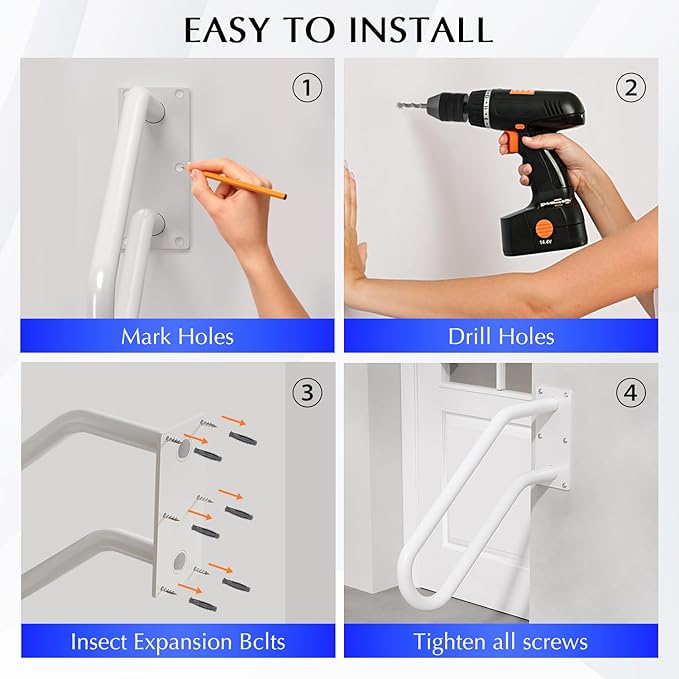 EASY TO INSTALL

1

Mark Holes

2

14.4V

Drill Holes

3

Insect Expansion Bclts

4

Tighten all screws