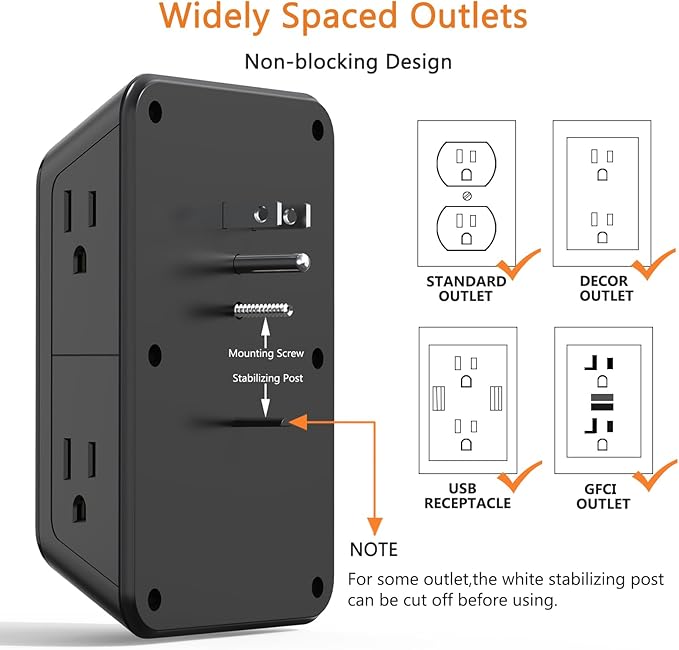 Widely Spaced Outlets

Non-blocking Design

Mounting Screw

Stabilizing Post

STANDARD OUTLET

DECOR OUTLET

USB RECEPTACLE

GFCI OUTLET

NOTE

For some outlet,the white stabilizing post can be cut off before using.