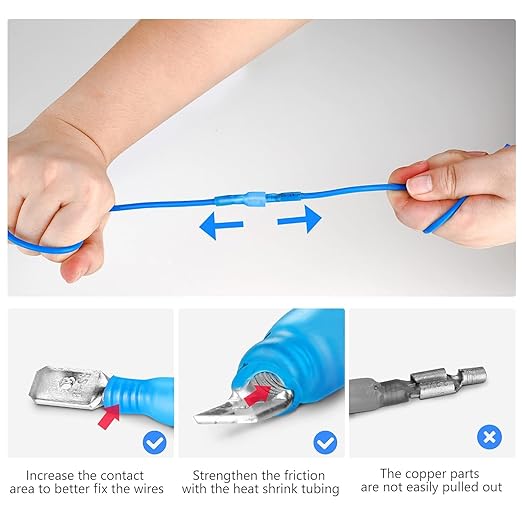 Increase the contact area to better fix the wires

Strengthen the friction with the heat shrink tubing

The copper parts are not easily pulled out