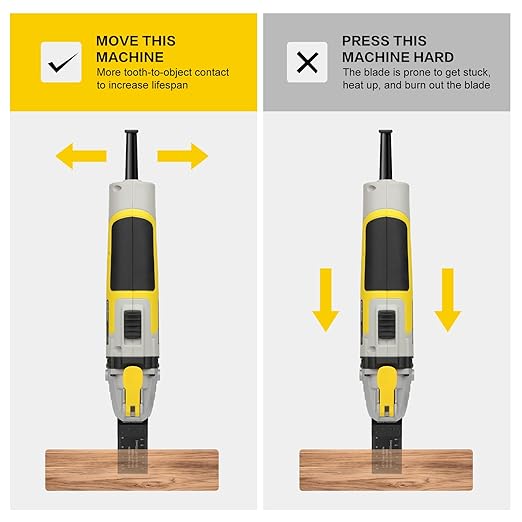 MOVE THIS MACHINE
More tooth-to-object contact to increase lifespan

PRESS THIS MACHINE HARD
The blade is prone to get stuck, heat up, and burn out the blade