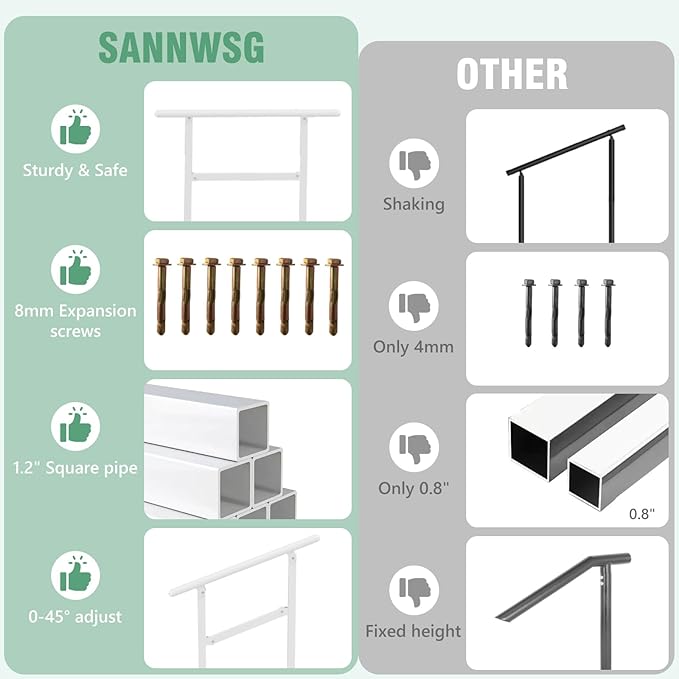 SANNWSG

Sturdy & Safe

8mm Expansion screws

1.2" Square pipe

0-45° adjust

OTHER

Shaking

Only 4mm

Only 0.8"

0.8"

Fixed height