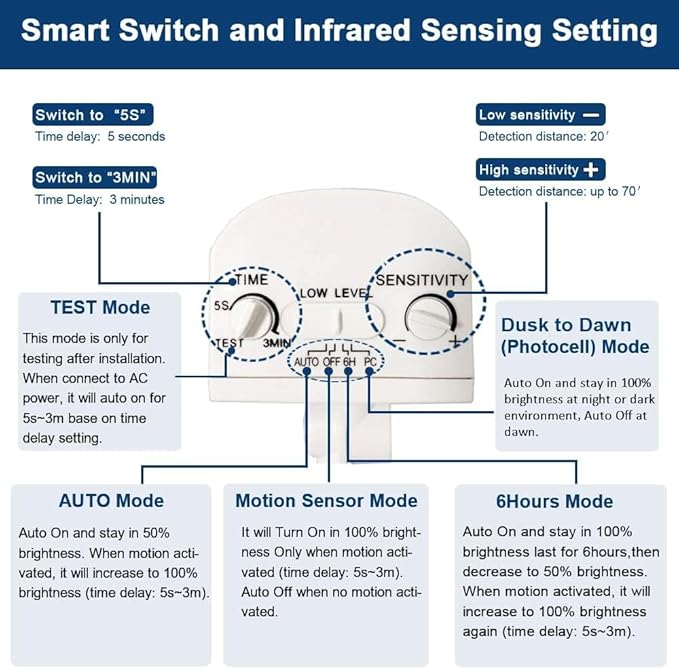 Smart Switch and Infrared Sensing Setting

Switch to "5S"
Time delay: 5 seconds

Switch to "3MIN"
Time Delay: 3 minutes

Low sensitivity —
Detection distance: 20′

High sensitivity +
Detection distance: up to 70′

TIME
5S
TEST
3MIN
LOW LEVEL
SENSITIVITY
—
+
AUTO OFF 6H PC

TEST Mode
This mode is only for testing after installation. When connect to AC power, it will auto on for 5s~3m base on time delay setting.

Dusk to Dawn (Photocell) Mode
Auto On and stay in 100% brightness at night or dark environment, Auto Off at dawn.

AUTO Mode
Auto On and stay in 50% brightness. When motion activated, it will increase to 100% brightness (time delay: 5s~3m).

Motion Sensor Mode
It will Turn On in 100% brightness Only when motion activated (time delay: 5s~3m). Auto Off when no motion activated.

6Hours Mode
Auto On and stay in 100% brightness last for 6hours,then decrease to 50% brightness. When motion activated, it will increase to 100% brightness again (time delay: 5s~3m).