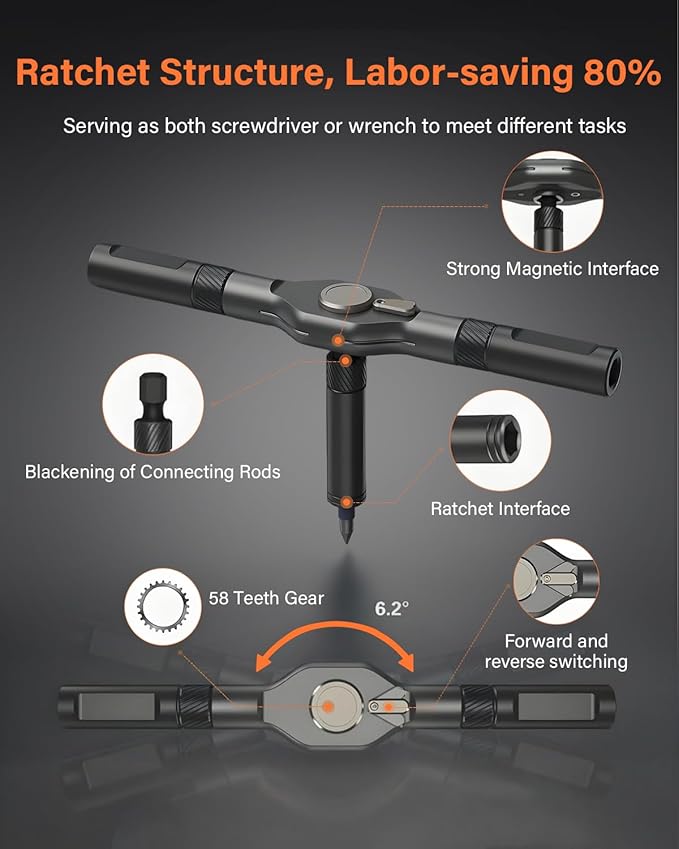 Ratchet Structure, Labor-saving 80%

Serving as both screwdriver or wrench to meet different tasks

Strong Magnetic Interface

Blackening of Connecting Rods

Ratchet Interface

58 Teeth Gear

6.2°

Forward and reverse switching