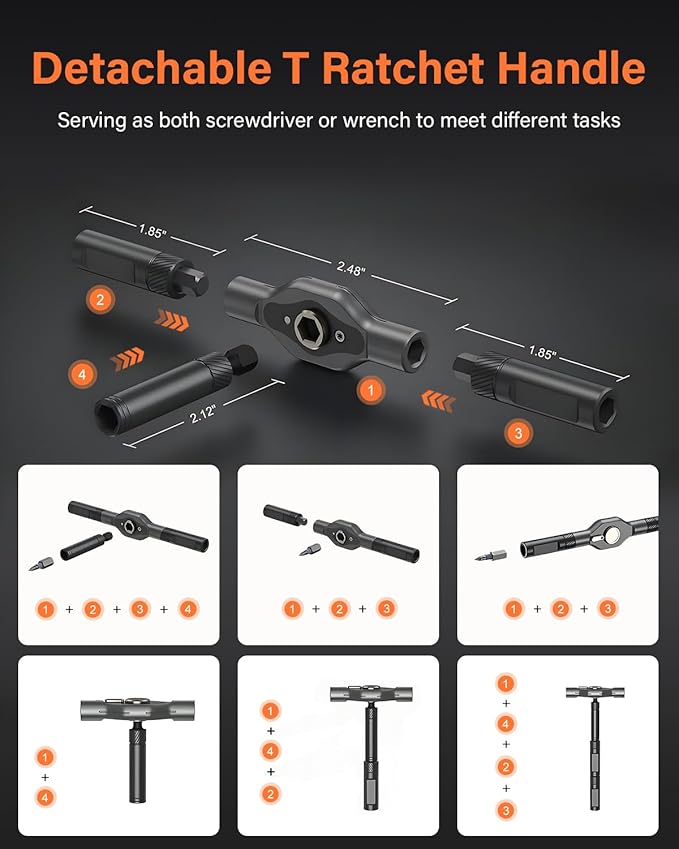 Detachable T Ratchet Handle

Serving as both screwdriver or wrench to meet different tasks

1.85"
2.48"
1.85"
2.12"
2
4
1
3

1 + 2 + 3 + 4

1 + 2 + 3

1 + 2 + 3

1
+
4

1
+
4
+
2

1
+
4
+
2
+
3