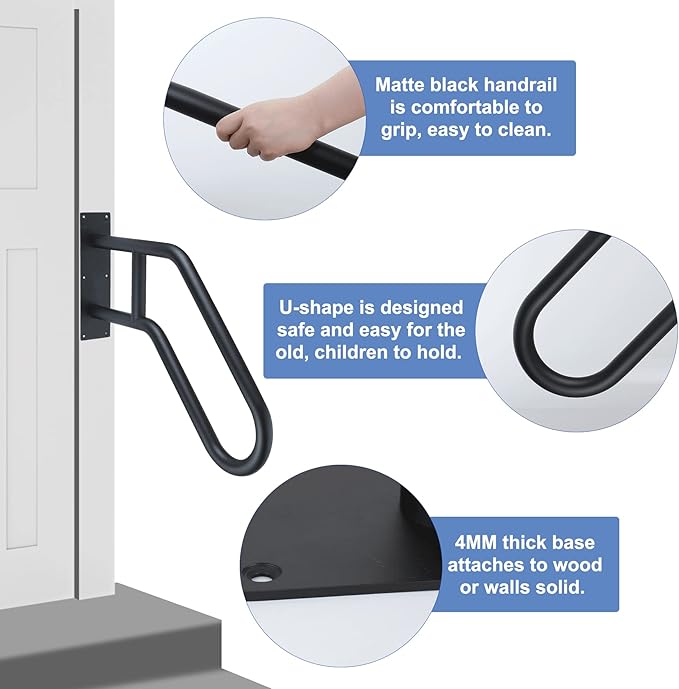 Matte black handrail is comfortable to grip, easy to clean.

U-shape is designed safe and easy for the old, children to hold.

4MM thick base attaches to wood or walls solid.