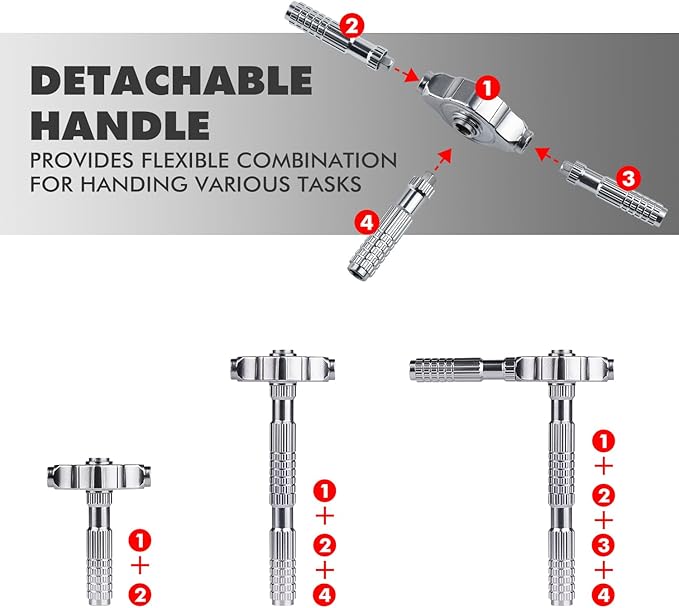 DETACHABLE HANDLE
PROVIDES FLEXIBLE COMBINATION FOR HANDING VARIOUS TASKS

2
1
3
4

1
+
2

1
+
2
+
4

1
+
2
+
3
+
4