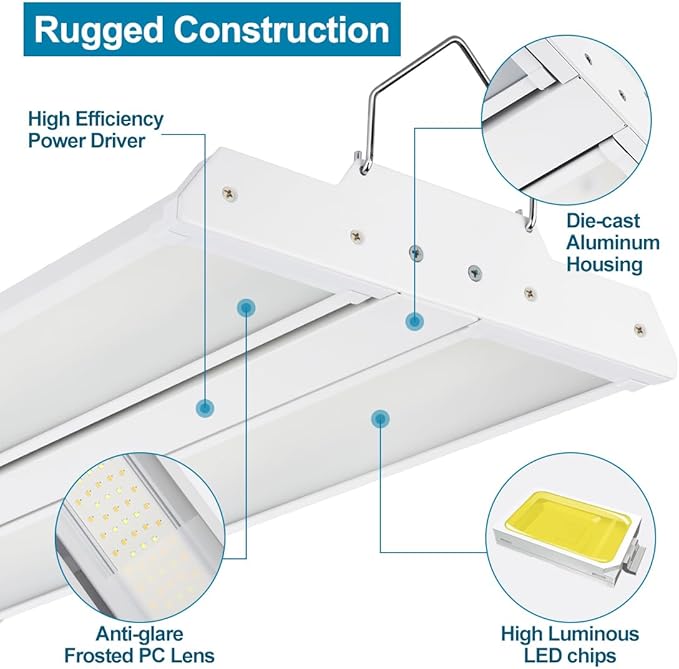 Rugged Construction

High Efficiency Power Driver

Die-cast Aluminum Housing

Anti-glare Frosted PC Lens

High Luminous LED chips