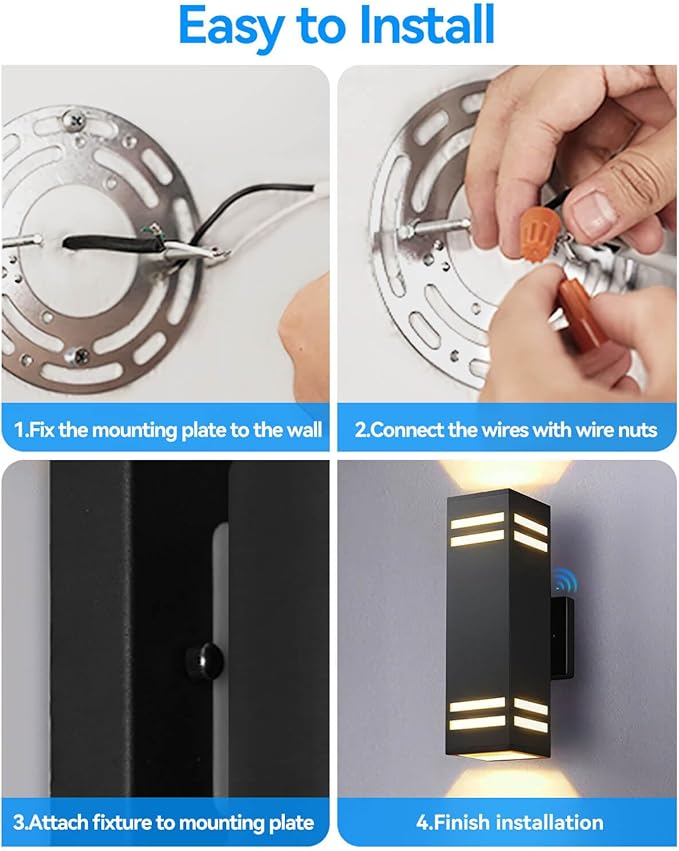 Easy to Install

1.Fix the mounting plate to the wall

2.Connect the wires with wire nuts

3.Attach fixture to mounting plate

4.Finish installation