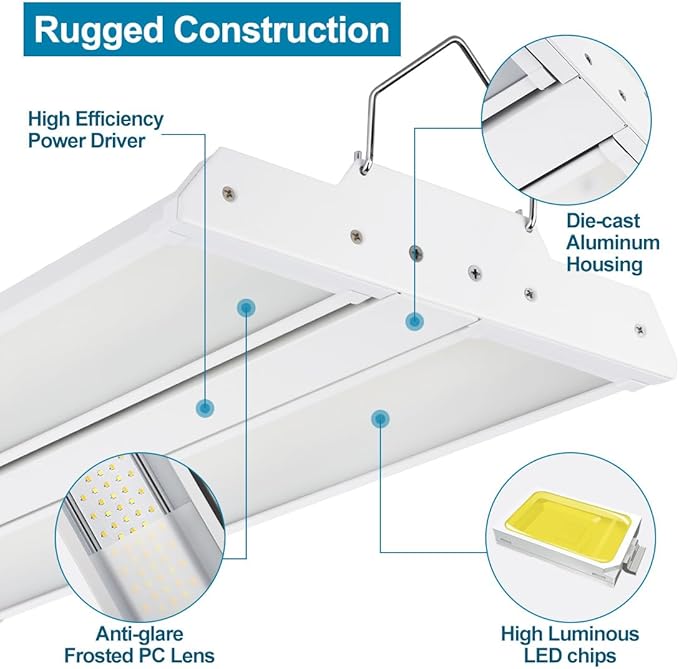 Rugged Construction

High Efficiency Power Driver

Die-cast Aluminum Housing

Anti-glare Frosted PC Lens

High Luminous LED chips