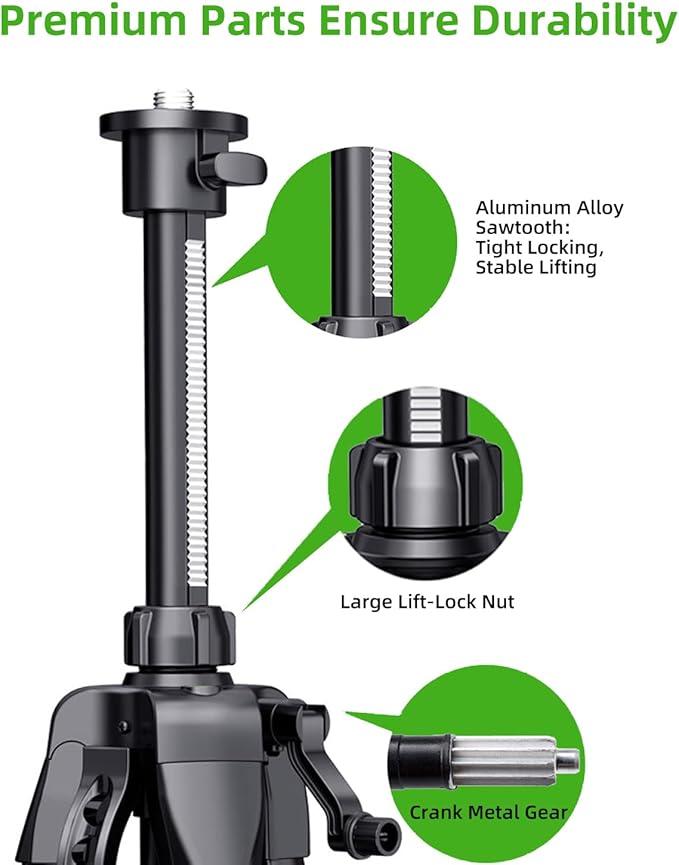 Premium Parts Ensure Durability

Aluminum Alloy Sawtooth: Tight Locking, Stable Lifting

Large Lift-Lock Nut

Crank Metal Gear