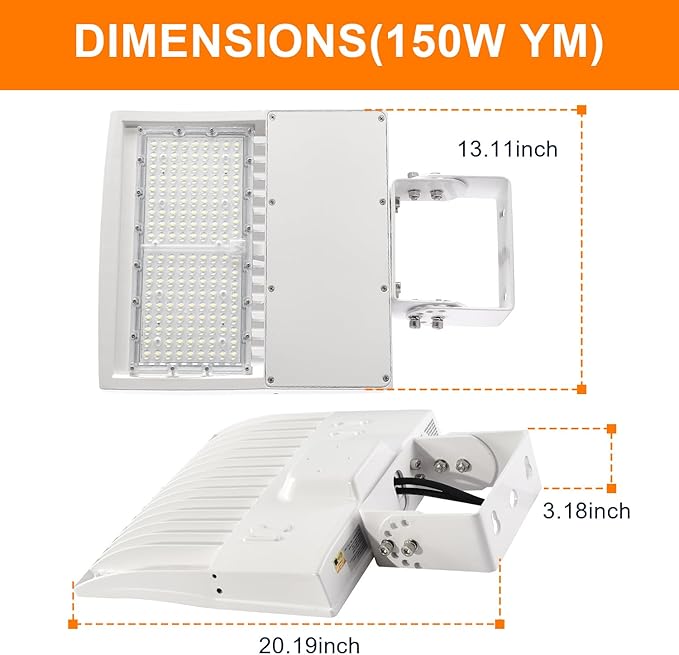 DIMENSIONS(150W YM)

13.11inch

3.18inch

20.19inch