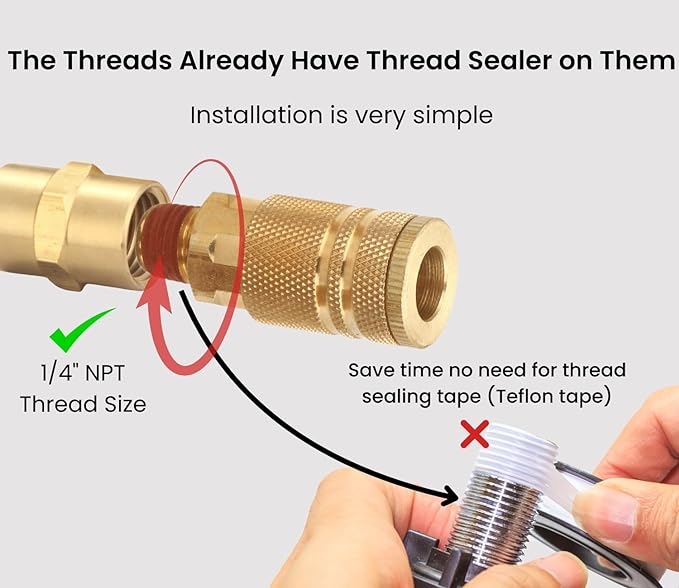 The Threads Already Have Thread Sealer on Them

Installation is very simple

1/4" NPT
Thread Size

Save time no need for thread sealing tape (Teflon tape)