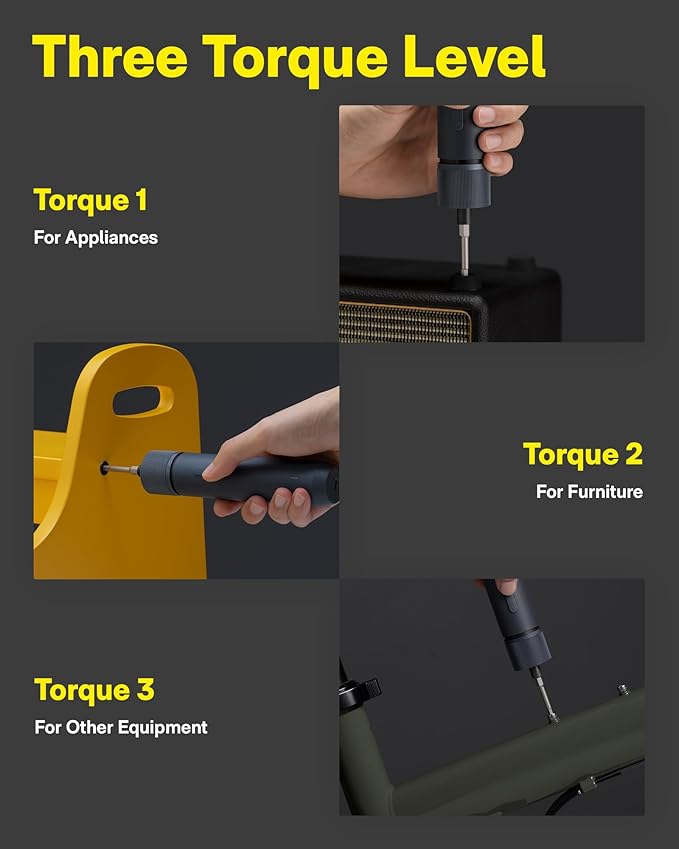 Three Torque Level

Torque 1
For Appliances

Torque 2
For Furniture

Torque 3
For Other Equipment