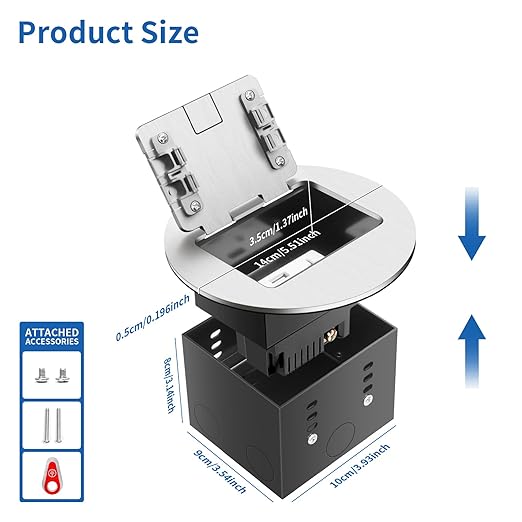 Product Size

3.5cm/1.37inch

14cm/5.51inch

0.5cm/0.196inch

8cm/3.14inch

9cm/3.54inch

10cm/3.93inch

ATTACHED ACCESSORIES