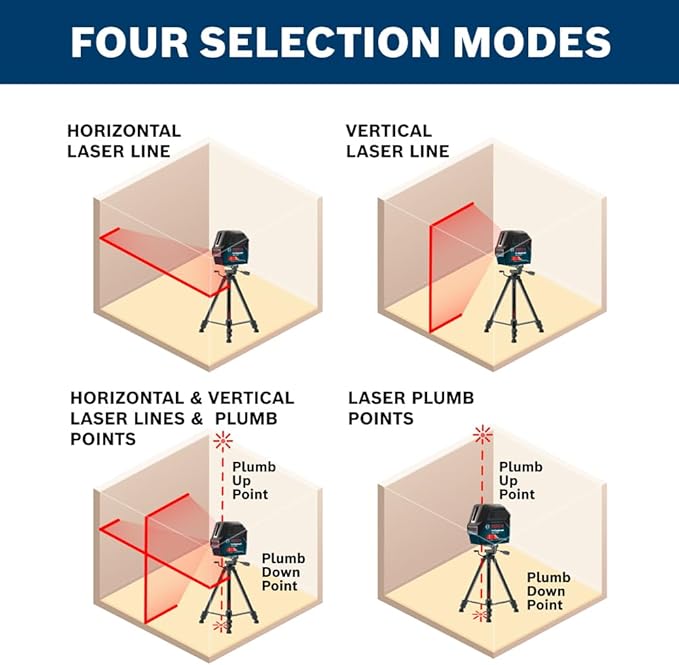 FOUR SELECTION MODES

HORIZONTAL LASER LINE

VERTICAL LASER LINE

HORIZONTAL & VERTICAL LASER LINES & PLUMB POINTS

Plumb Up Point

Plumb Down Point

LASER PLUMB POINTS

Plumb Up Point

Plumb Down Point