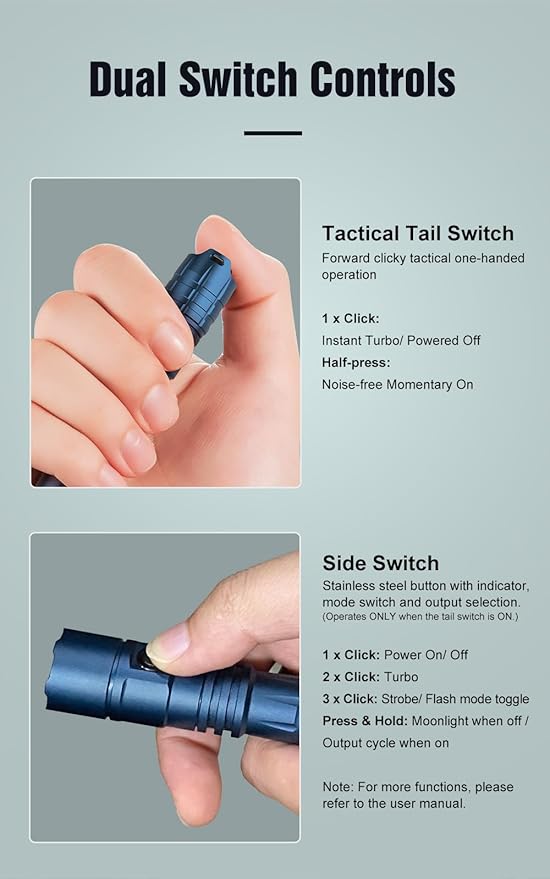 Dual Switch Controls

Tactical Tail Switch
Forward clicky tactical one-handed operation

1 x Click:
Instant Turbo/ Powered Off
Half-press:
Noise-free Momentary On

Side Switch
Stainless steel button with indicator, mode switch and output selection.
(Operates ONLY when the tail switch is ON.)

1 x Click: Power On/ Off
2 x Click: Turbo
3 x Click: Strobe/ Flash mode toggle
Press & Hold: Moonlight when off / Output cycle when on

Note: For more functions, please refer to the user manual.