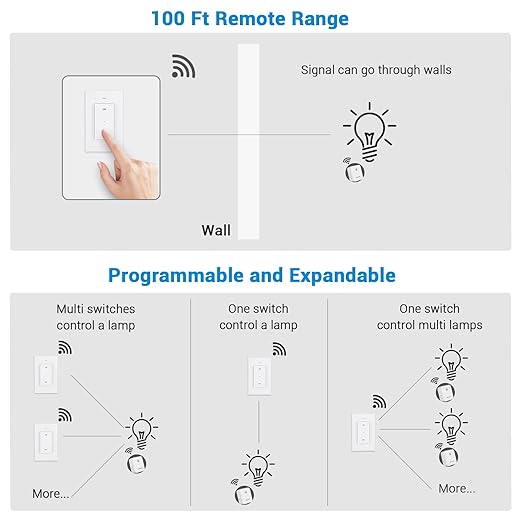 100 Ft Remote Range

Signal can go through walls

Wall

Programmable and Expandable

Multi switches control a lamp

More...

One switch control a lamp

One switch control multi lamps

More...