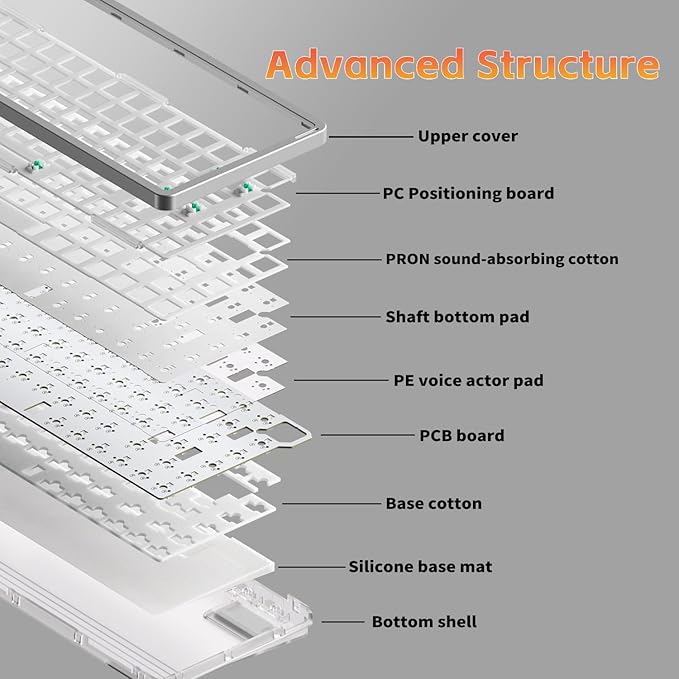 Advanced Structure

Upper cover

PC Positioning board

PRON sound-absorbing cotton

Shaft bottom pad

PE voice actor pad

PCB board

Base cotton

Silicone base mat

Bottom shell