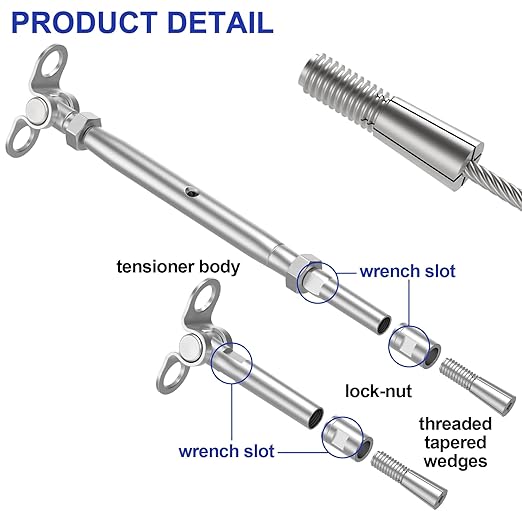 PRODUCT DETAIL

tensioner body

wrench slot

lock-nut

threaded tapered wedges

wrench slot