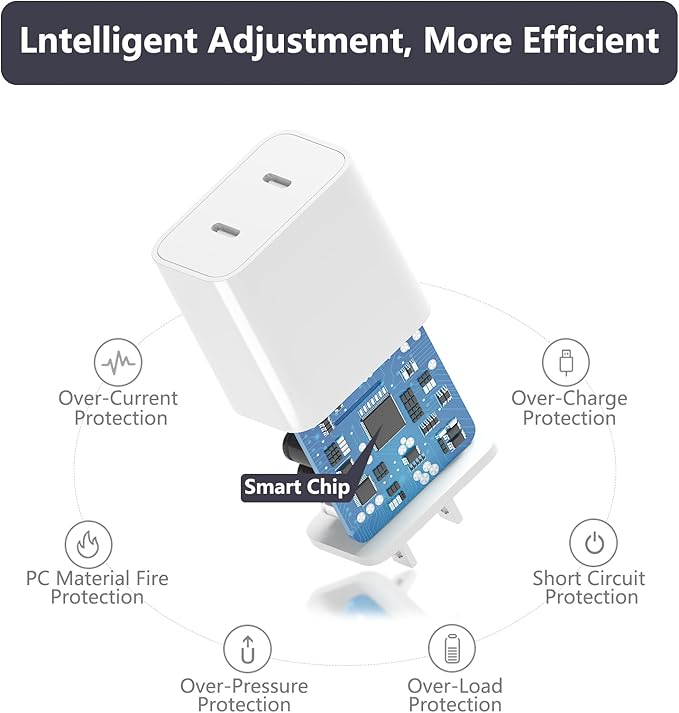 Lntelligent Adjustment, More Efficient

Over-Current Protection

Over-Charge Protection

Smart Chip

PC Material Fire Protection

Short Circuit Protection

Over-Pressure Protection

Over-Load Protection