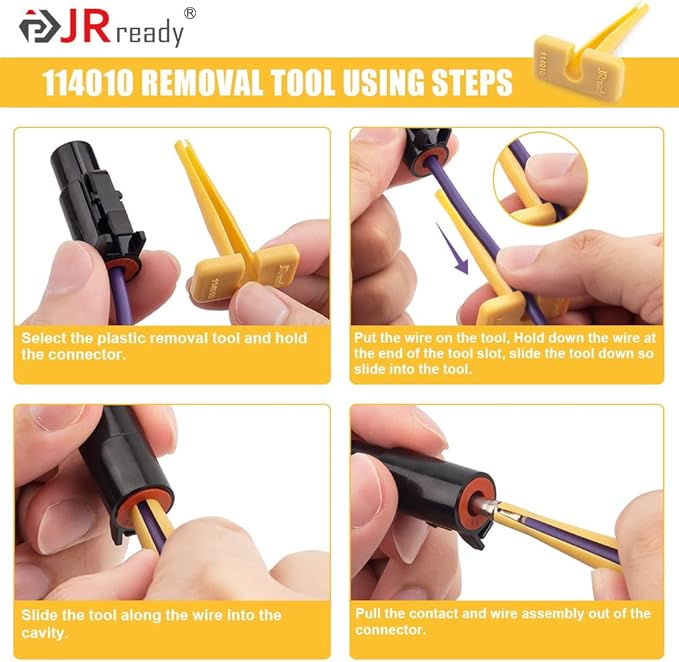 JRready®

114010 REMOVAL TOOL USING STEPS

114010 JRready

Select the plastic removal tool and hold the connector.

Put the wire on the tool, Hold down the wire at the end of the tool slot, slide the tool down so slide into the tool.

Slide the tool along the wire into the cavity.

Pull the contact and wire assembly out of the connector.