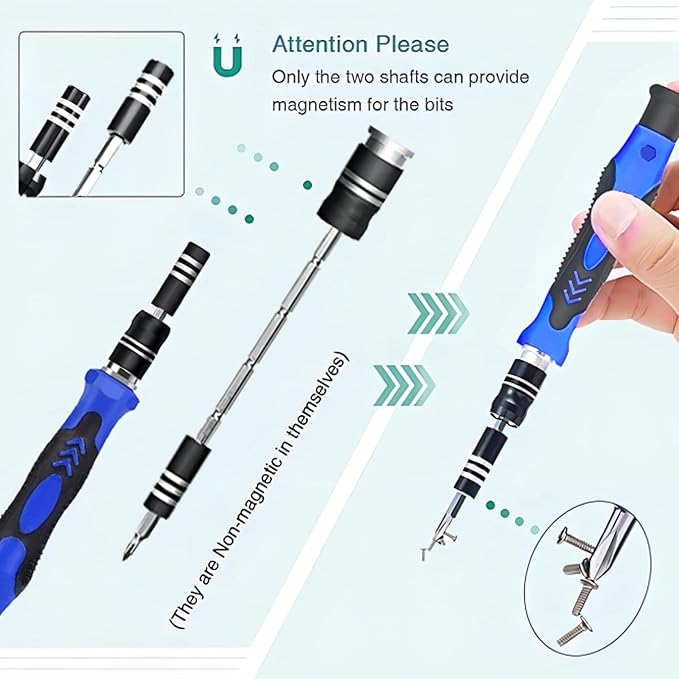 Attention Please

Only the two shafts can provide magnetism for the bits

(They are Non-magnetic in themselves)