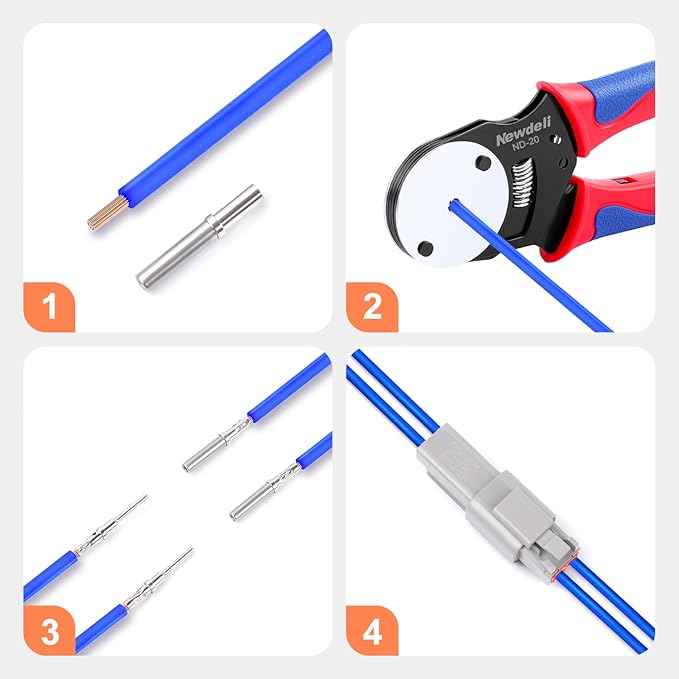 1

Newdeli
ND-20

2

3

4