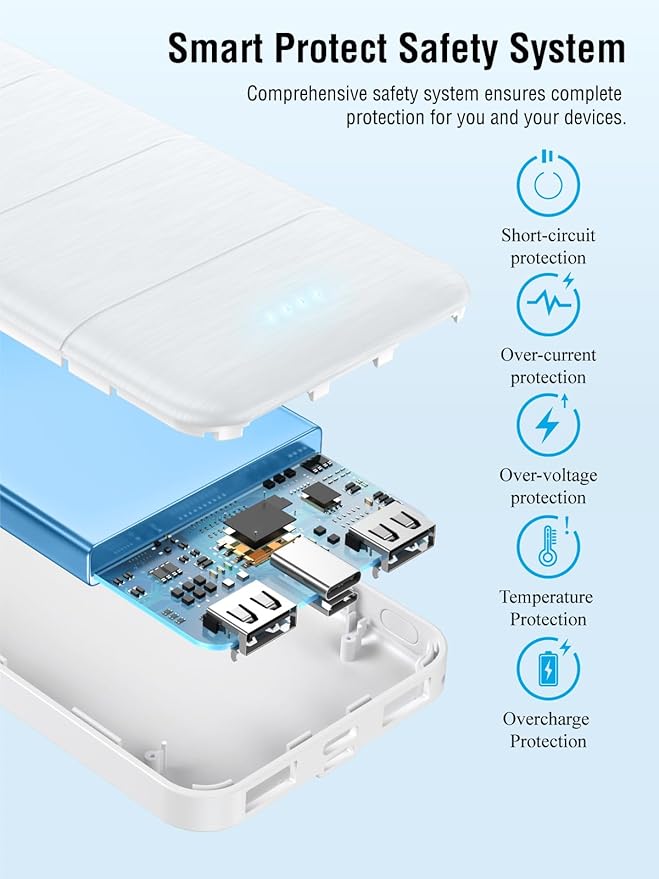 Smart Protect Safety System

Comprehensive safety system ensures complete protection for you and your devices.

Short-circuit protection

Over-current protection

Over-voltage protection

Temperature Protection

Overcharge Protection