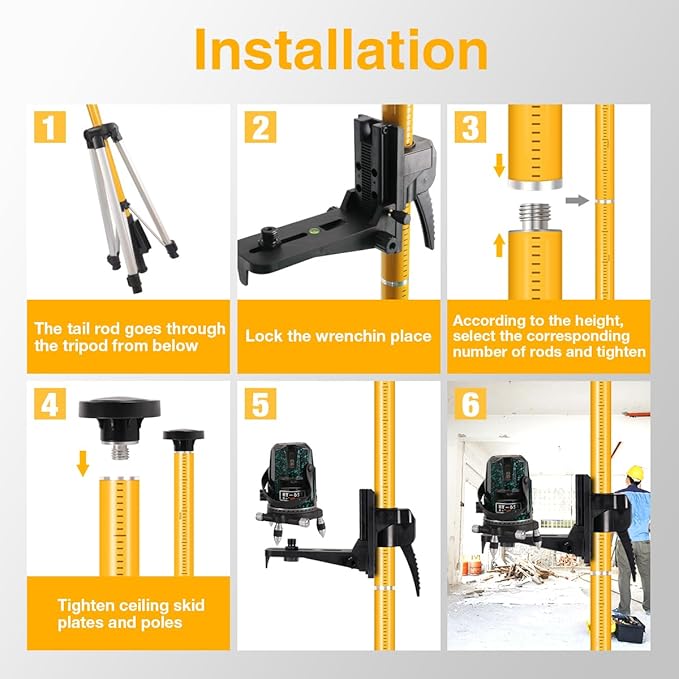 Installation

1

The tail rod goes through the tripod from below

2

Lock the wrenchin place

3

According to the height, select the corresponding number of rods and tighten

4

Tighten ceiling skid plates and poles

5

6