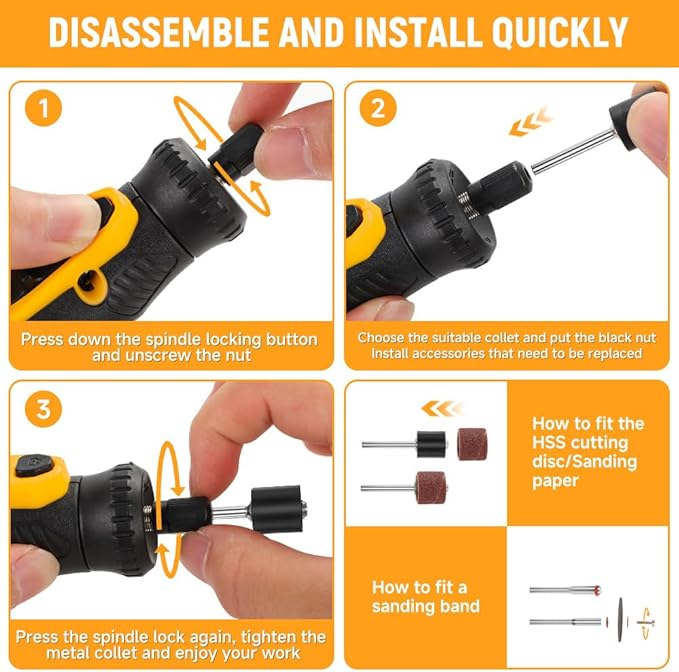 DISASSEMBLE AND INSTALL QUICKLY

1

Press down the spindle locking button and unscrew the nut

2

Choose the suitable collet and put the black nut Install accessories that need to be replaced

3

Press the spindle lock again, tighten the metal collet and enjoy your work

How to fit the HSS cutting disc/Sanding paper

How to fit a sanding band