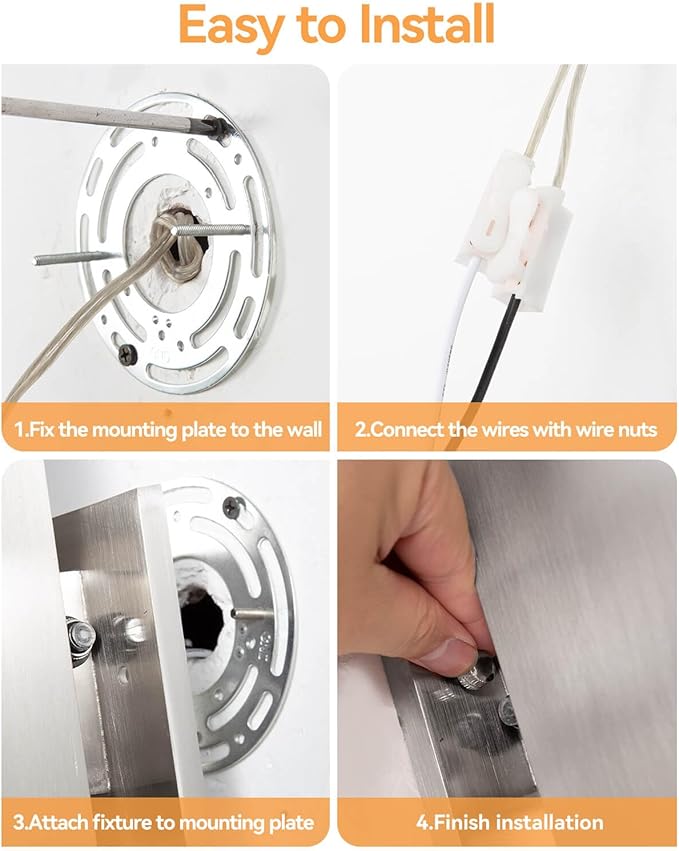 Easy to Install

1.Fix the mounting plate to the wall

2.Connect the wires with wire nuts

3.Attach fixture to mounting plate

4.Finish installation