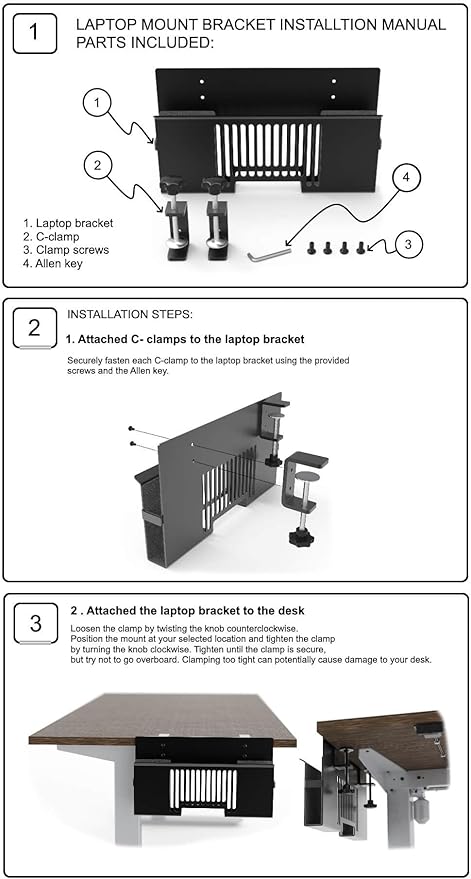 1

LAPTOP MOUNT BRACKET INSTALLTION MANUAL
PARTS INCLUDED:

1
2
4
3

1. Laptop bracket
2. C-clamp
3. Clamp screws
4. Allen key

2

INSTALLATION STEPS:

1. Attached C- clamps to the laptop bracket

Securely fasten each C-clamp to the laptop bracket using the provided screws and the Allen key.

3

2 . Attached the laptop bracket to the desk

Loosen the clamp by twisting the knob counterclockwise.
Position the mount at your selected location and tighten the clamp by turning the knob clockwise. Tighten until the clamp is secure, but try not to go overboard. Clamping too tight can potentially cause damage to your desk.