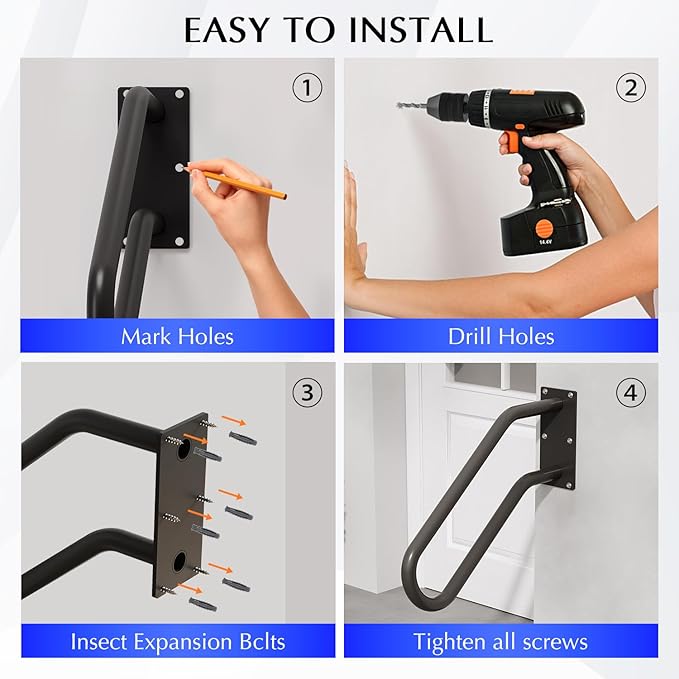 EASY TO INSTALL

①

Mark Holes

②

14.4V

Drill Holes

③

Insect Expansion Bclts

④

Tighten all screws