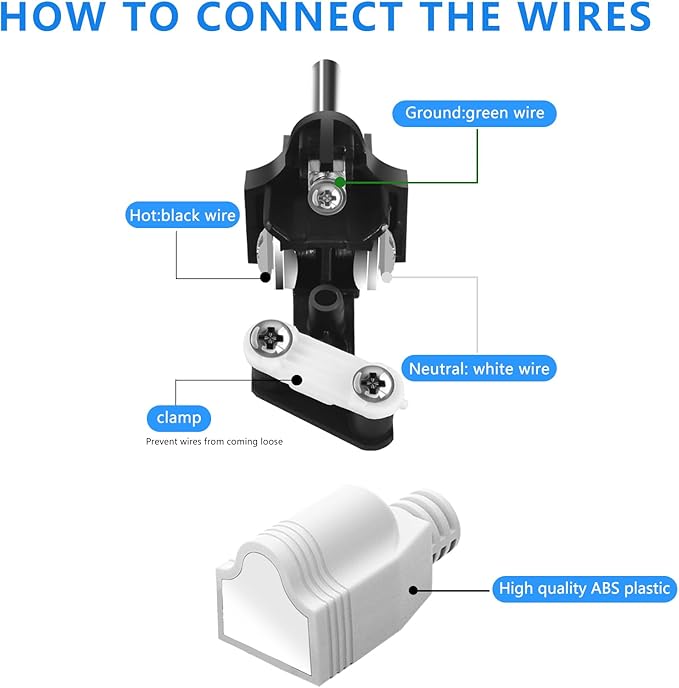 HOW TO CONNECT THE WIRES

Ground:green wire

Hot:black wire

Neutral: white wire

clamp

Prevent wires from coming loose

High quality ABS plastic