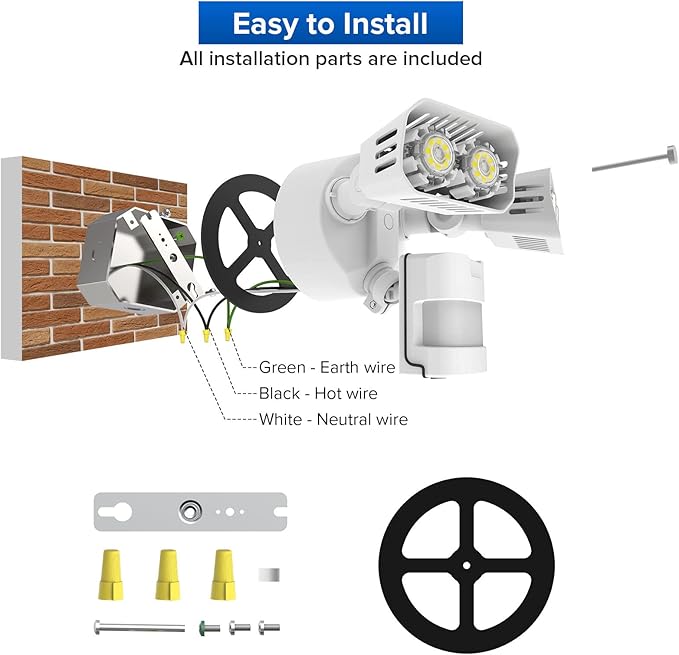 Easy to Install
All installation parts are included

Green - Earth wire
Black - Hot wire
White - Neutral wire