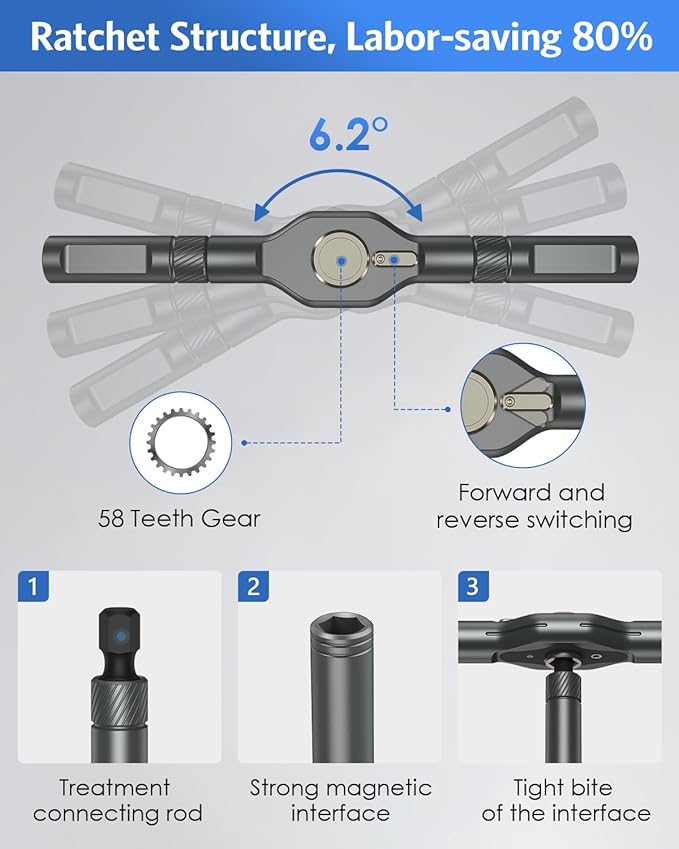 Ratchet Structure, Labor-saving 80%

6.2°

58 Teeth Gear

Forward and reverse switching

1

Treatment connecting rod

2

Strong magnetic interface

3

Tight bite of the interface