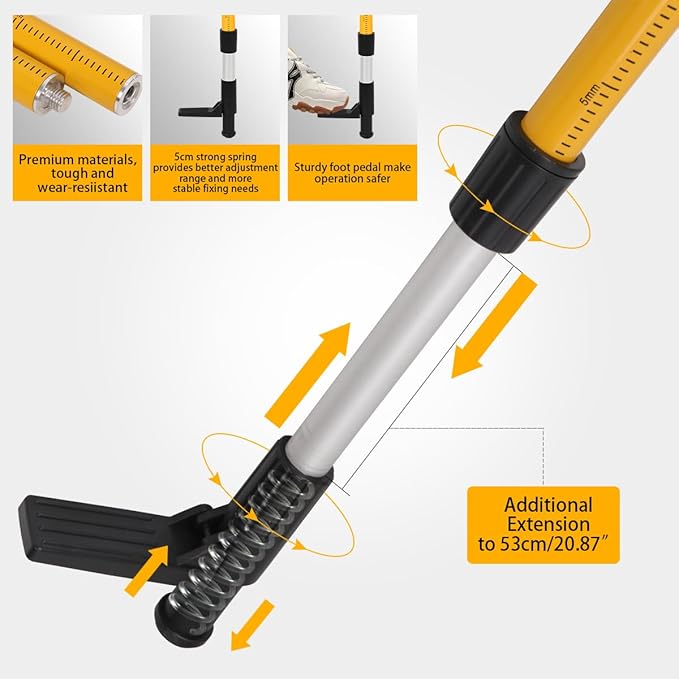 Premium materials, tough and wear-resiistant

5cm strong spring provides better adjustment range and more stable fixing needs

Sturdy foot pedal make operation safer

5mm

Additional Extension to 53cm/20.87"