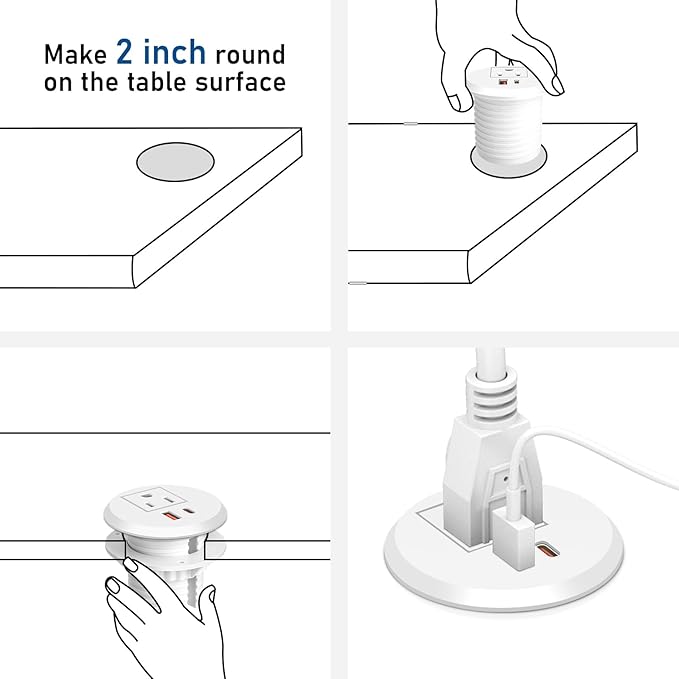 Make 2 inch round on the table surface