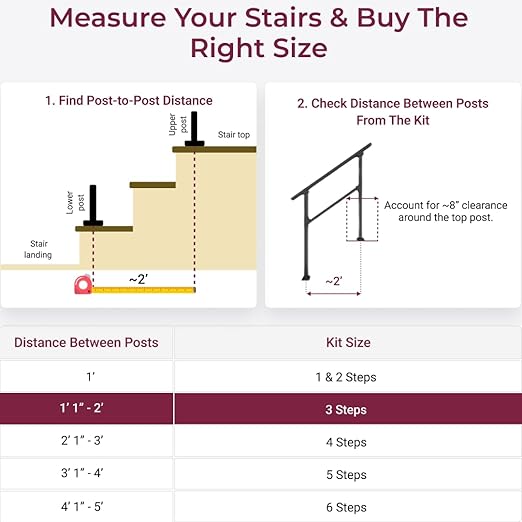 Measure Your Stairs & Buy The Right Size

1. Find Post-to-Post Distance

Upper post

Stair top

Lower post

Stair landing

~2'

2. Check Distance Between Posts From The Kit

Account for ~8" clearance around the top post.

~2'

| Distance Between Posts | Kit Size |
|---|---|
| 1' | 1 & 2 Steps |
| 1' 1" - 2' | 3 Steps |
| 2' 1" - 3' | 4 Steps |
| 3' 1" - 4' | 5 Steps |
| 4' 1" - 5' | 6 Steps |