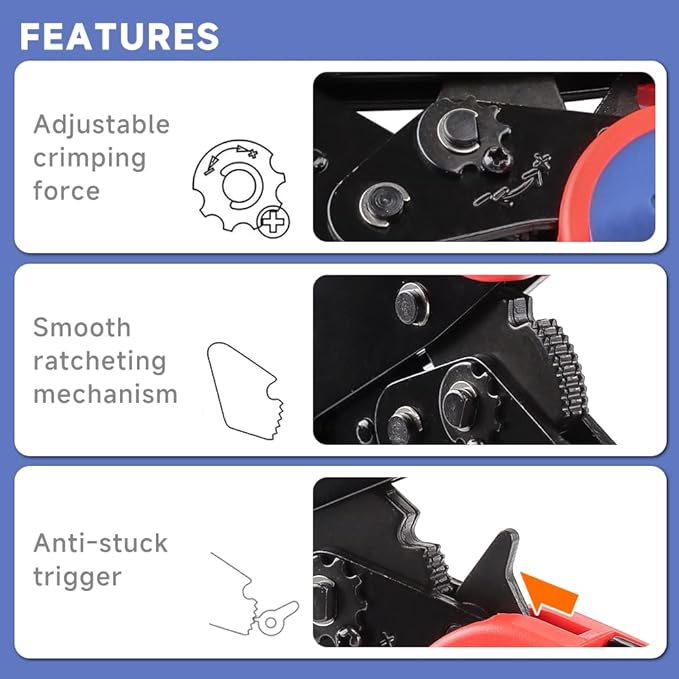 FEATURES

Adjustable crimping force

Smooth ratcheting mechanism

Anti-stuck trigger