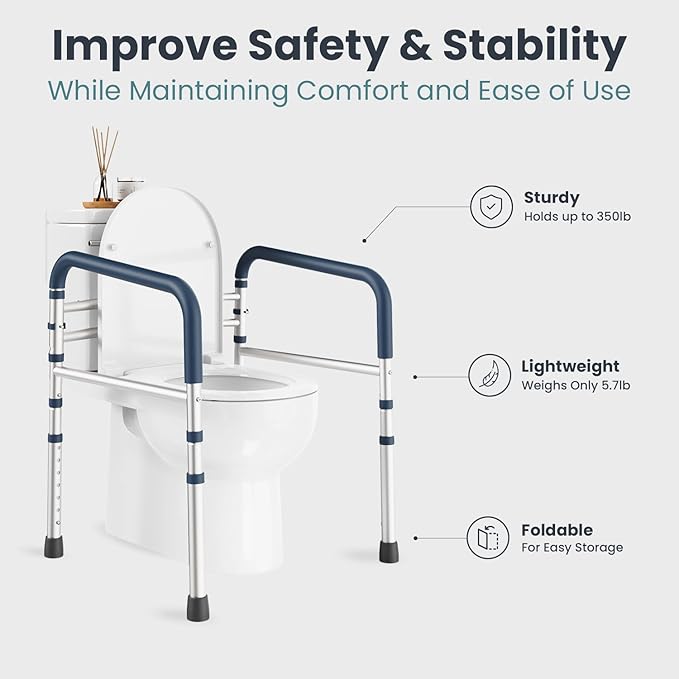 Improve Safety & Stability
While Maintaining Comfort and Ease of Use

Sturdy
Holds up to 350lb

Lightweight
Weighs Only 5.7lb

Foldable
For Easy Storage