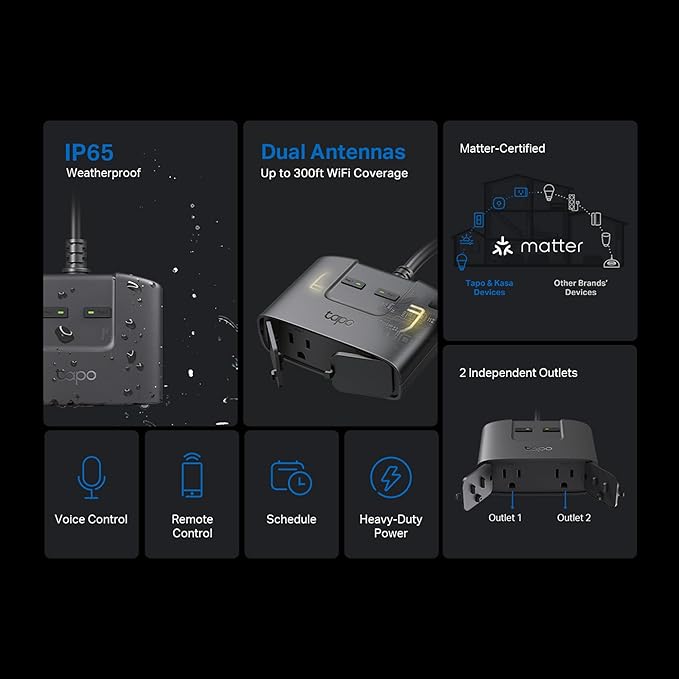 IP65
Weatherproof

tapo

Dual Antennas
Up to 300ft WiFi Coverage

tapo

Matter-Certified

matter

Tapo & Kasa Devices

Other Brands' Devices

2 Independent Outlets

tapo

Outlet 1

Outlet 2

Voice Control

Remote Control

Schedule

Heavy-Duty Power