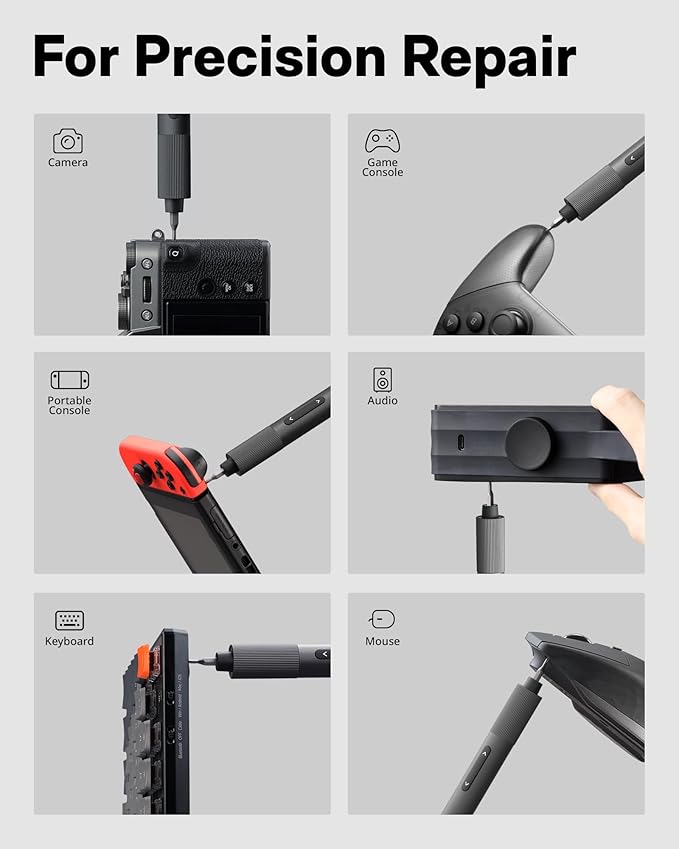 For Precision Repair

Camera

Game Console

Portable Console

Audio

Keyboard

Mouse