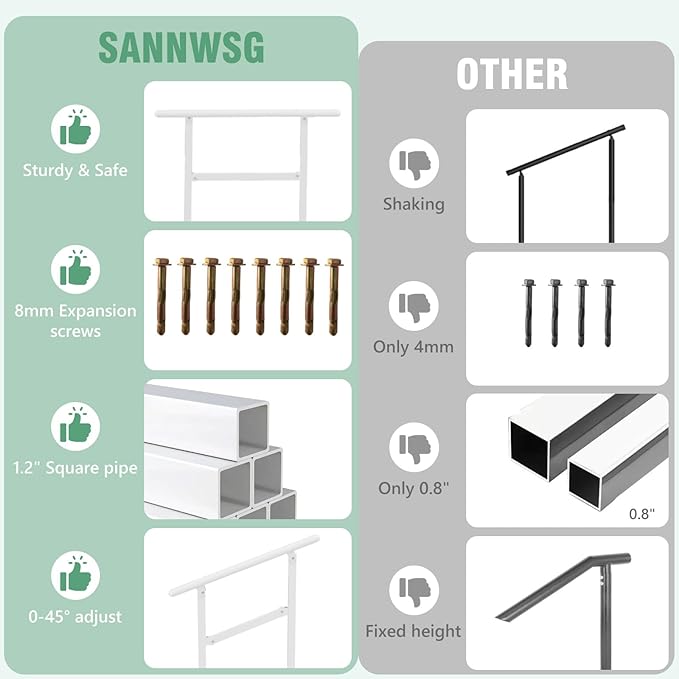 SANNWSG

Sturdy & Safe

8mm Expansion screws

1.2" Square pipe

0-45° adjust

OTHER

Shaking

Only 4mm

Only 0.8"

0.8"

Fixed height