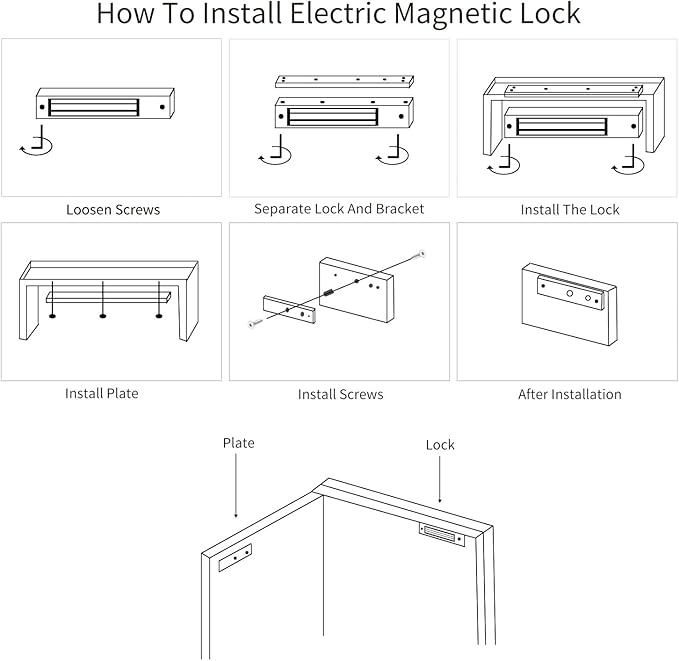 How To Install Electric Magnetic Lock

Loosen Screws

Separate Lock And Bracket

Install The Lock

Install Plate

Install Screws

After Installation

Plate

Lock