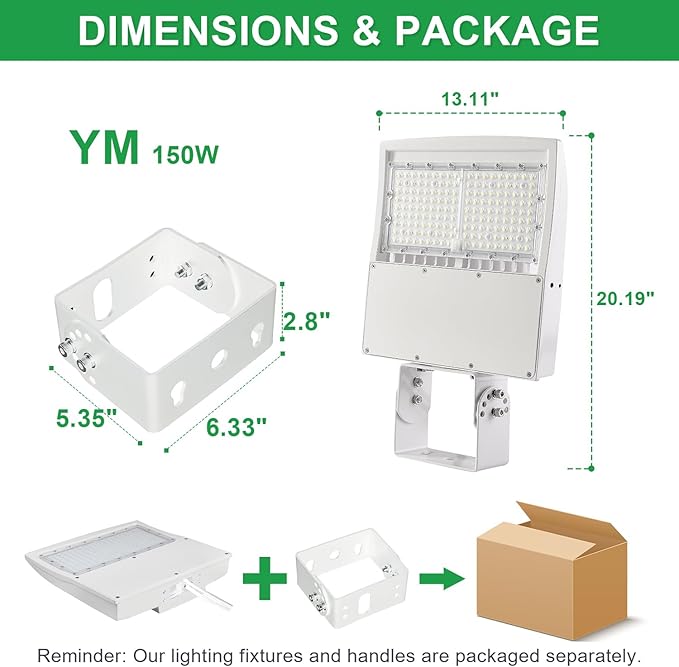 DIMENSIONS & PACKAGE

YM 150W

13.11"

20.19"

2.8"

5.35"

6.33"

Reminder: Our lighting fixtures and handles are packaged separately.