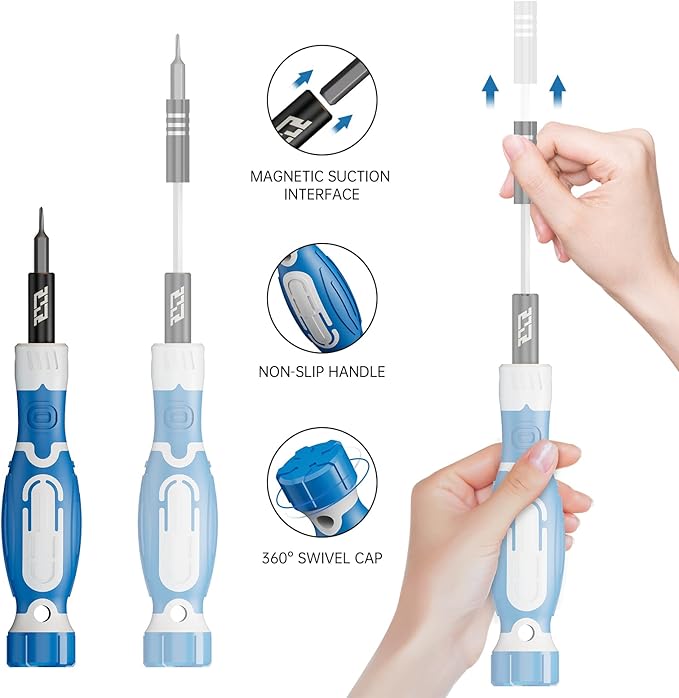 MAGNETIC SUCTION INTERFACE

NON-SLIP HANDLE

360° SWIVEL CAP