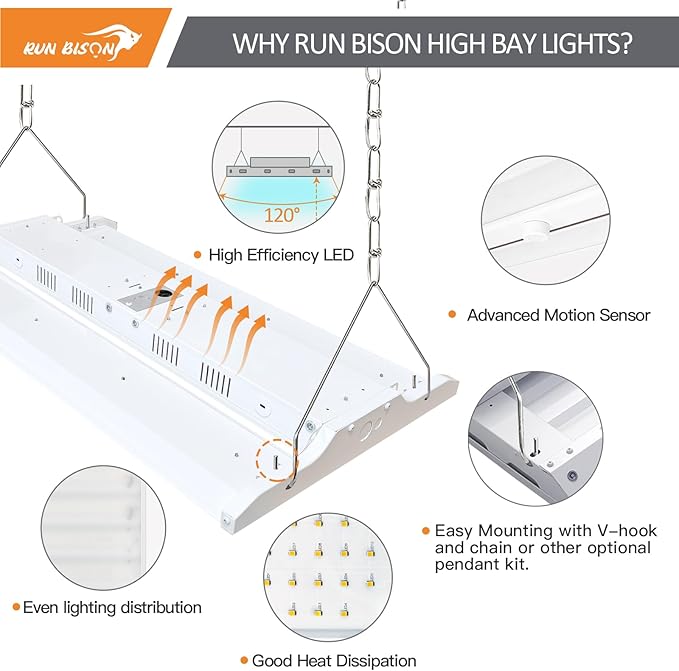 RUN BISON

WHY RUN BISON HIGH BAY LIGHTS?

120°

High Efficiency LED

Advanced Motion Sensor

Easy Mounting with V-hook and chain or other optional pendant kit.

Even lighting distribution

Good Heat Dissipation